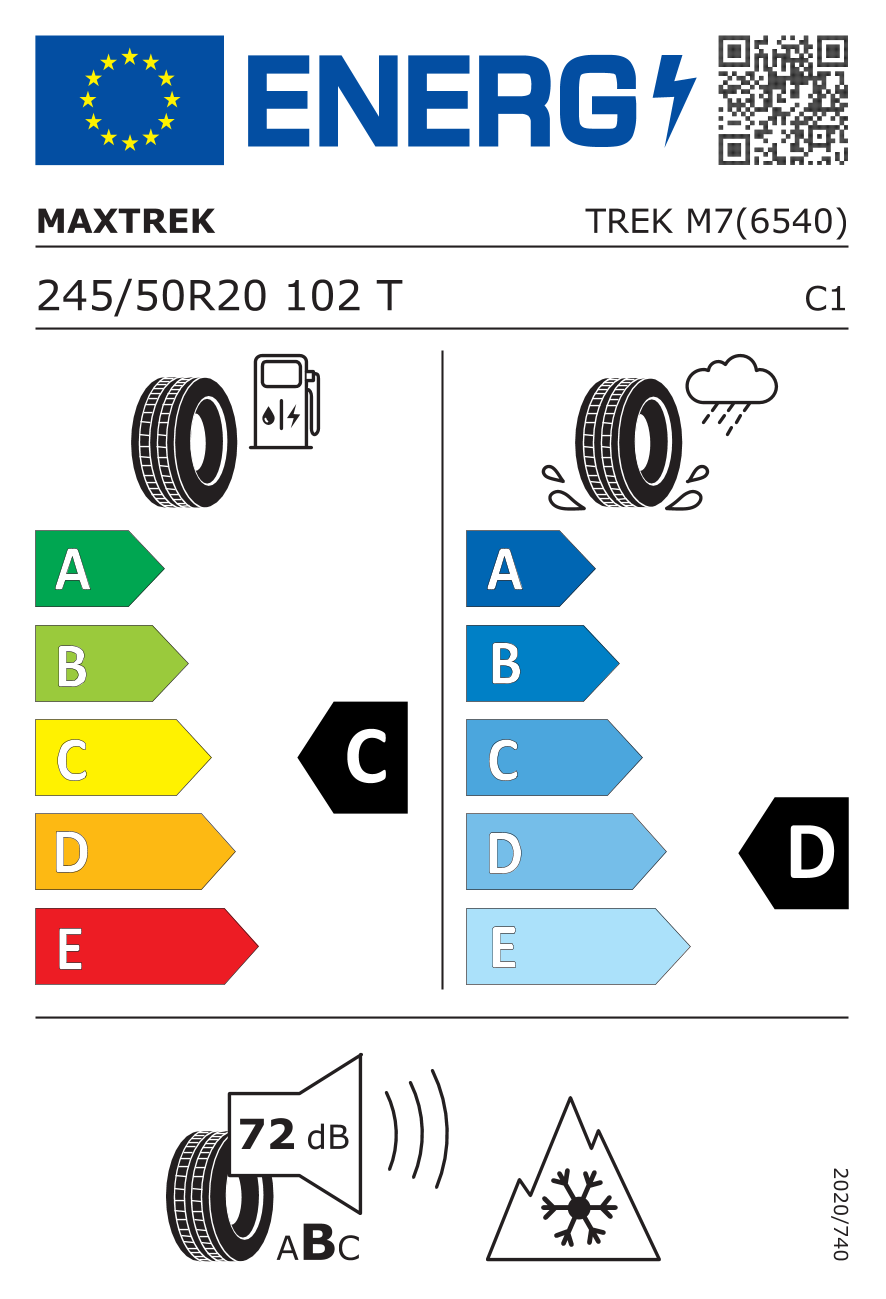 ENERG

MAXTREK

TREK M7(6540)

245/50R20 102 T

C1

A
B
C
D
E

C

A
B
C
D
E

D

72 dB

ABC

2020/740